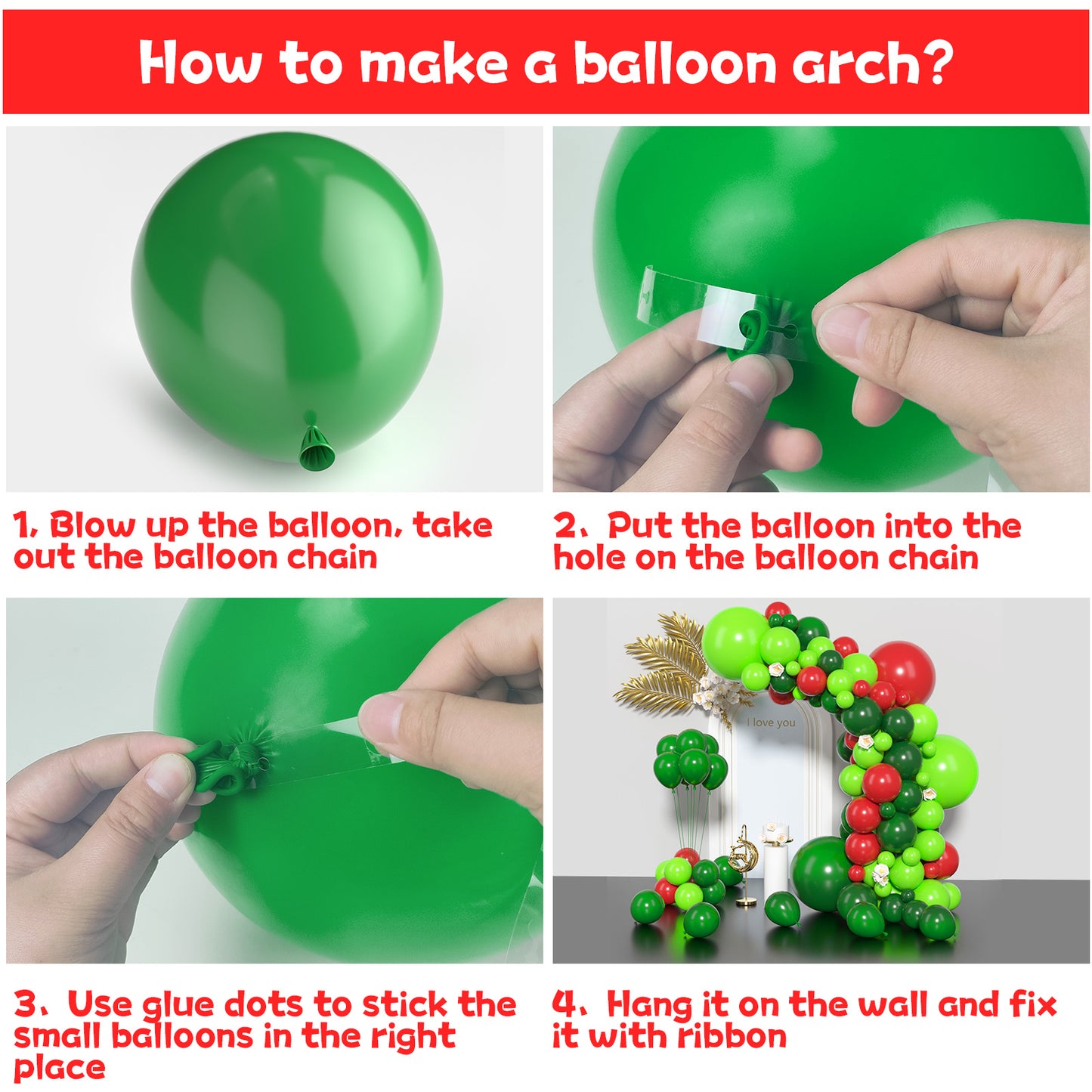 How to make a balloon arch?

1, Blow up the balloon, take out the balloon chain

2、Put the balloon into the hole on the balloon chain

3、Use glue dots to stick the small balloons in the right place

I love you

4、Hang it on the wall and fix it with ribbon