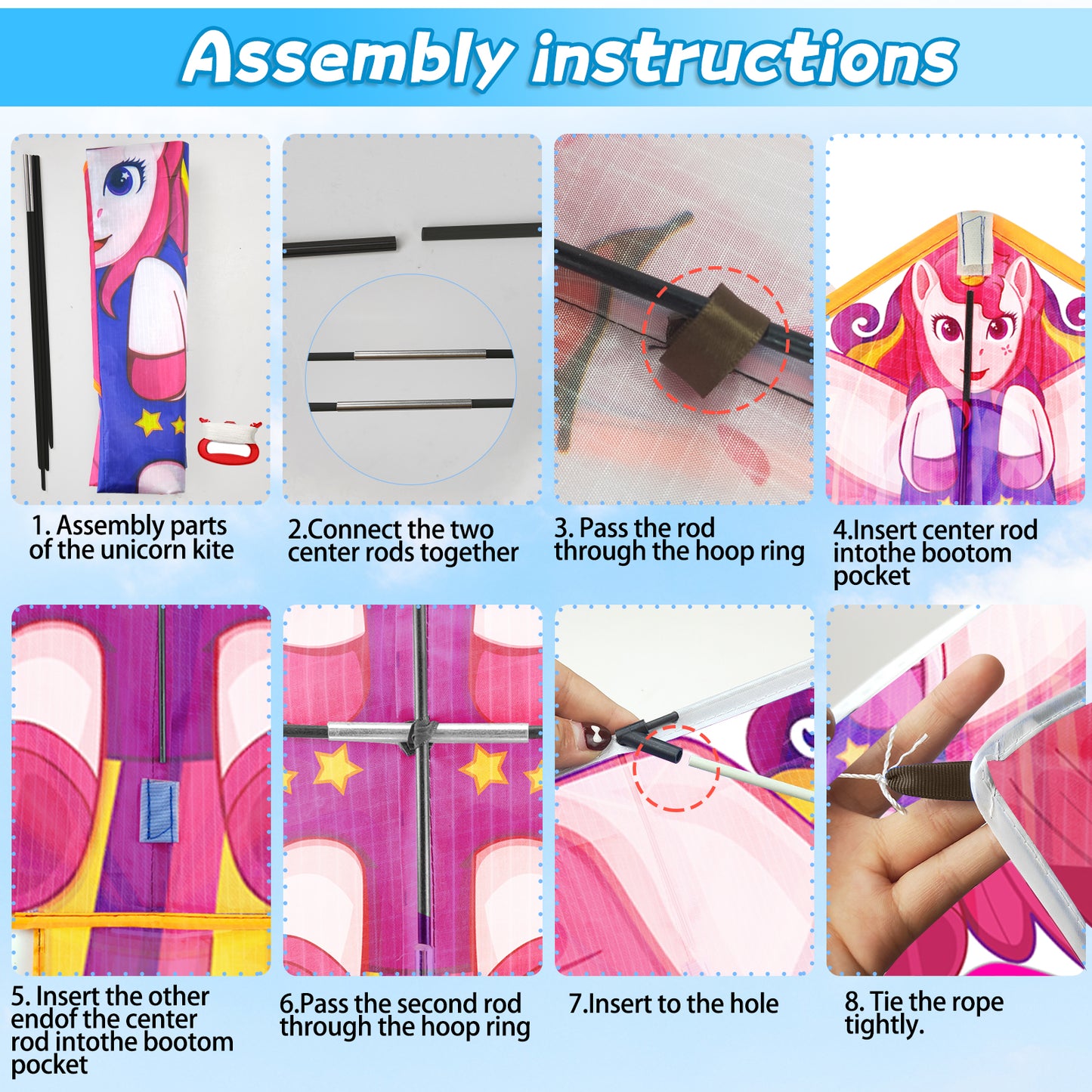 Assembly instructions

1. Assembly parts of the unicorn kite

2.Connect the two center rods together

3. Pass the rod through the hoop ring

4.Insert center rod intothe bootom pocket

5. Insert the other endof the center rod intothe bootom pocket

6.Pass the second rod through the hoop ring

7.Insert to the hole

8. Tie the rope tightly.