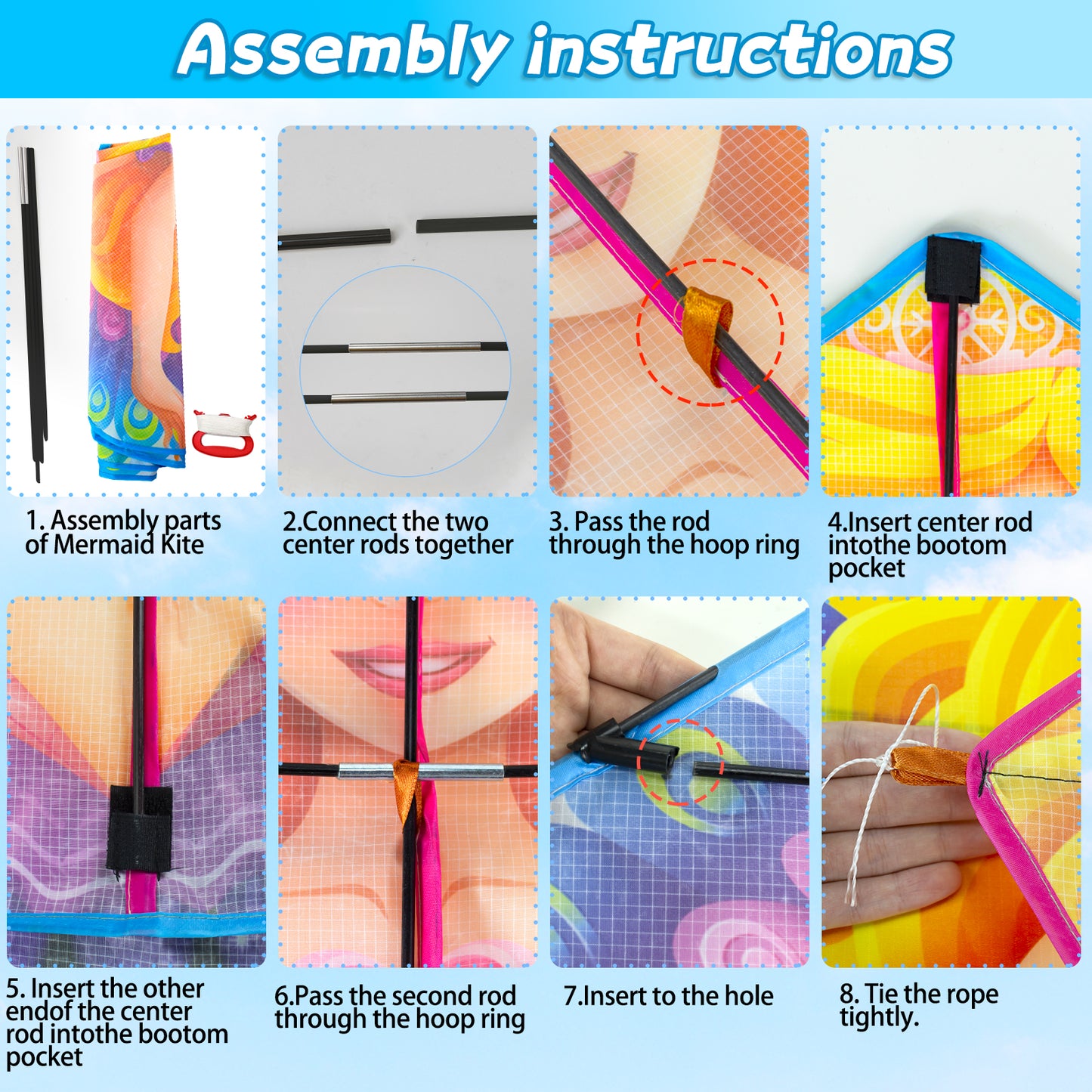 Assembly instructions

1. Assembly parts of Mermaid Kite

2.Connect the two center rods together

3. Pass the rod through the hoop ring

4.Insert center rod intothe bootom pocket

5. Insert the other endof the center rod intothe bootom pocket

6.Pass the second rod through the hoop ring

7.Insert to the hole

8. Tie the rope tightly.