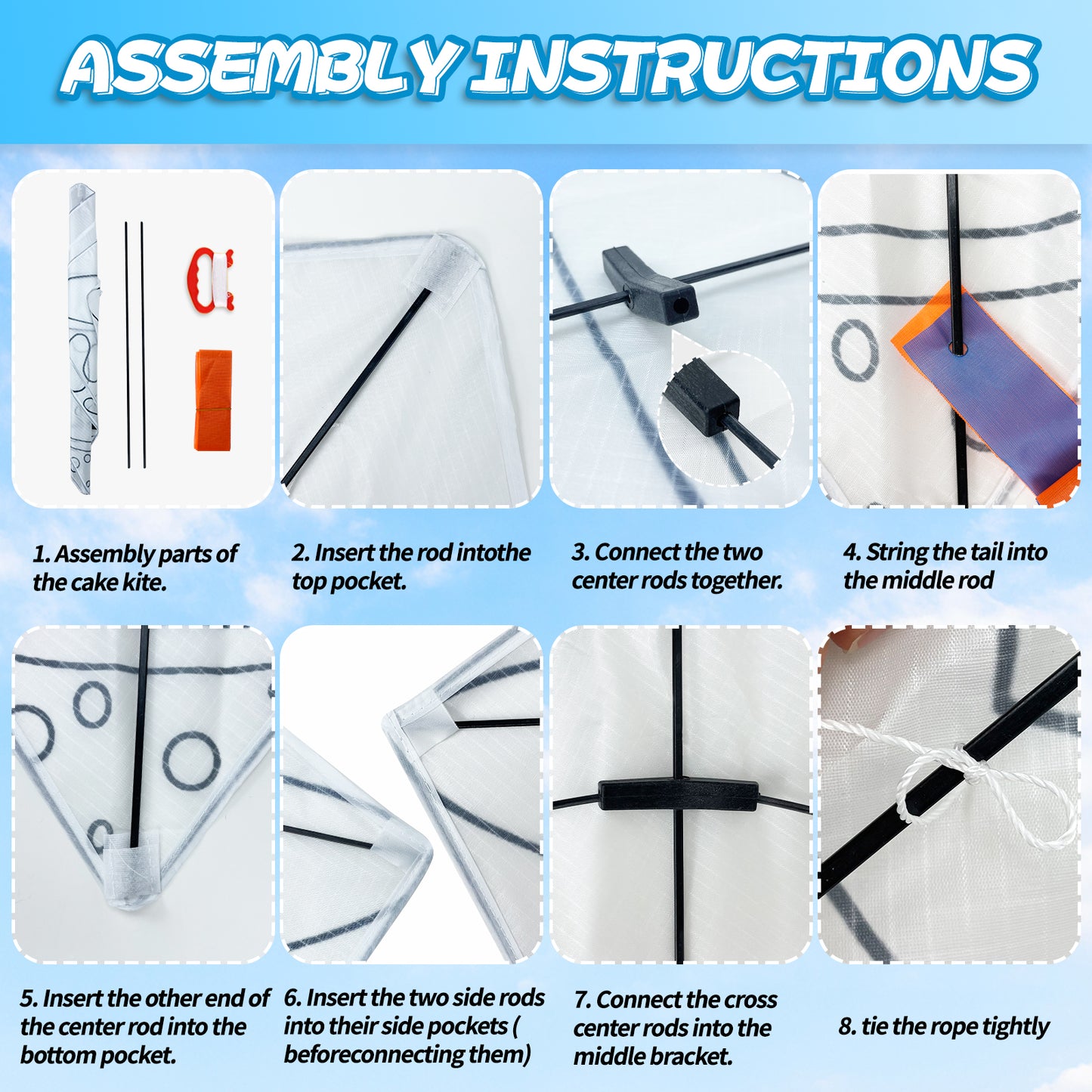 ASSEMBLY INSTRUCTIONS

1. Assembly parts of the cake kite.

2. Insert the rod intothe top pocket.

3. Connect the two center rods together.

4. String the tail into the middle rod

5. Insert the other end of the center rod into the bottom pocket.

6. Insert the two side rods into their side pockets ( beforeconnecting them)

7. Connect the cross center rods into the middle bracket.

8. tie the rope tightly