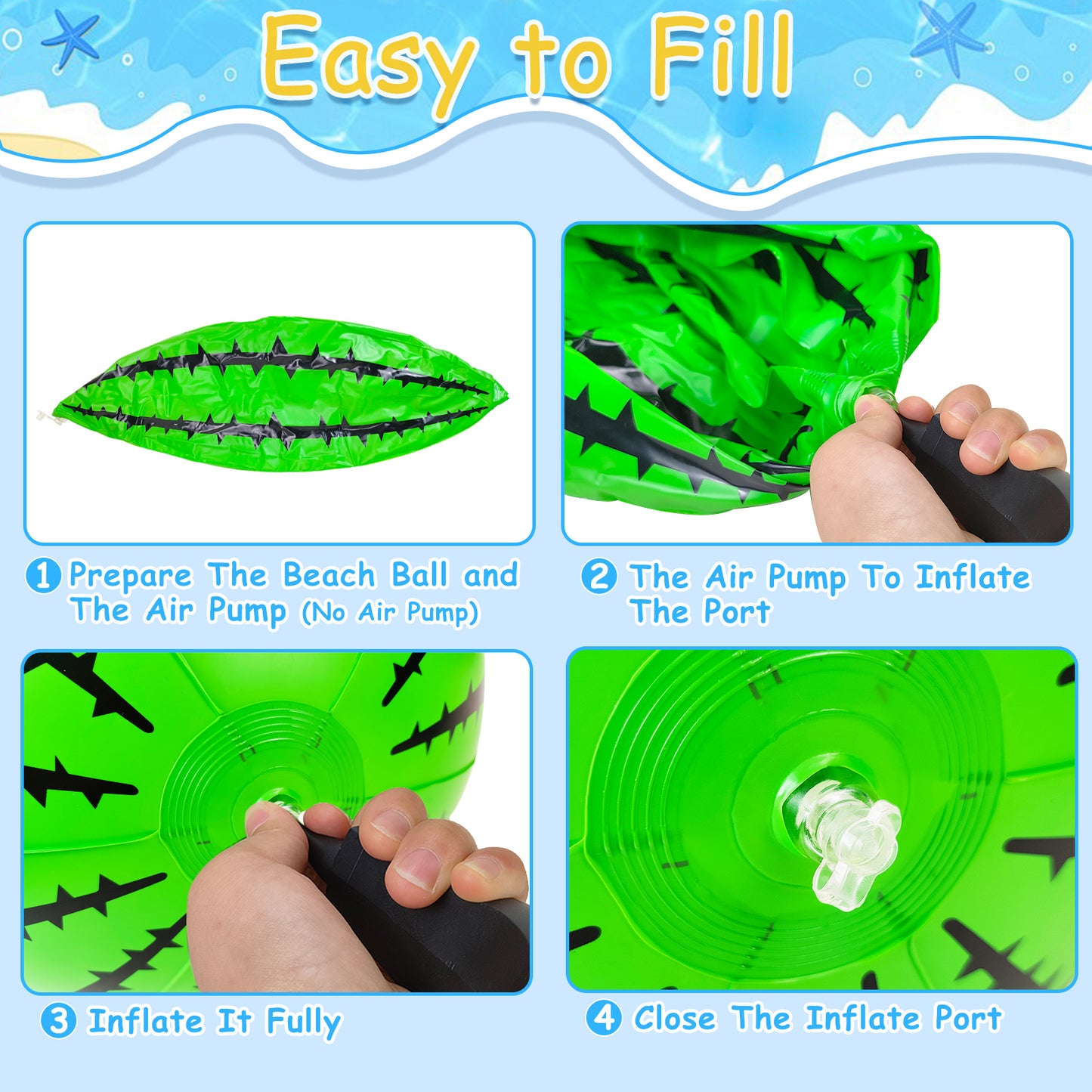 Easy to Fill

1 Prepare The Beach Ball and The Air Pump (No Air Pump)

2 The Air Pump To Inflate The Port

3 Inflate It Fully

4 Close The Inflate Port