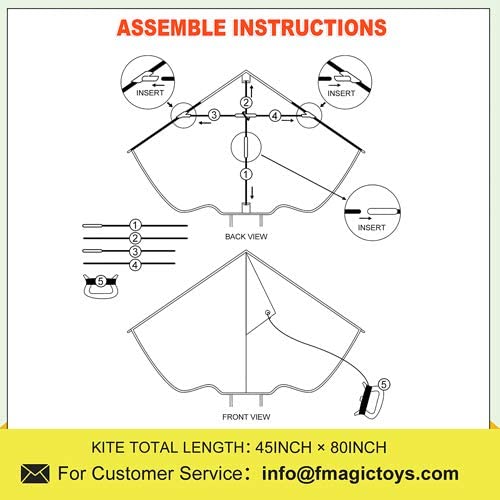 ASSEMBLE INSTRUCTIONS

INSERT

INSERT

2

3

4

1

INSERT

1

2

3

4

5

BACK VIEW

5

FRONT VIEW

KITE TOTAL LENGTH: 45INCH × 80INCH

For Customer Service: info@fmagictoys.com