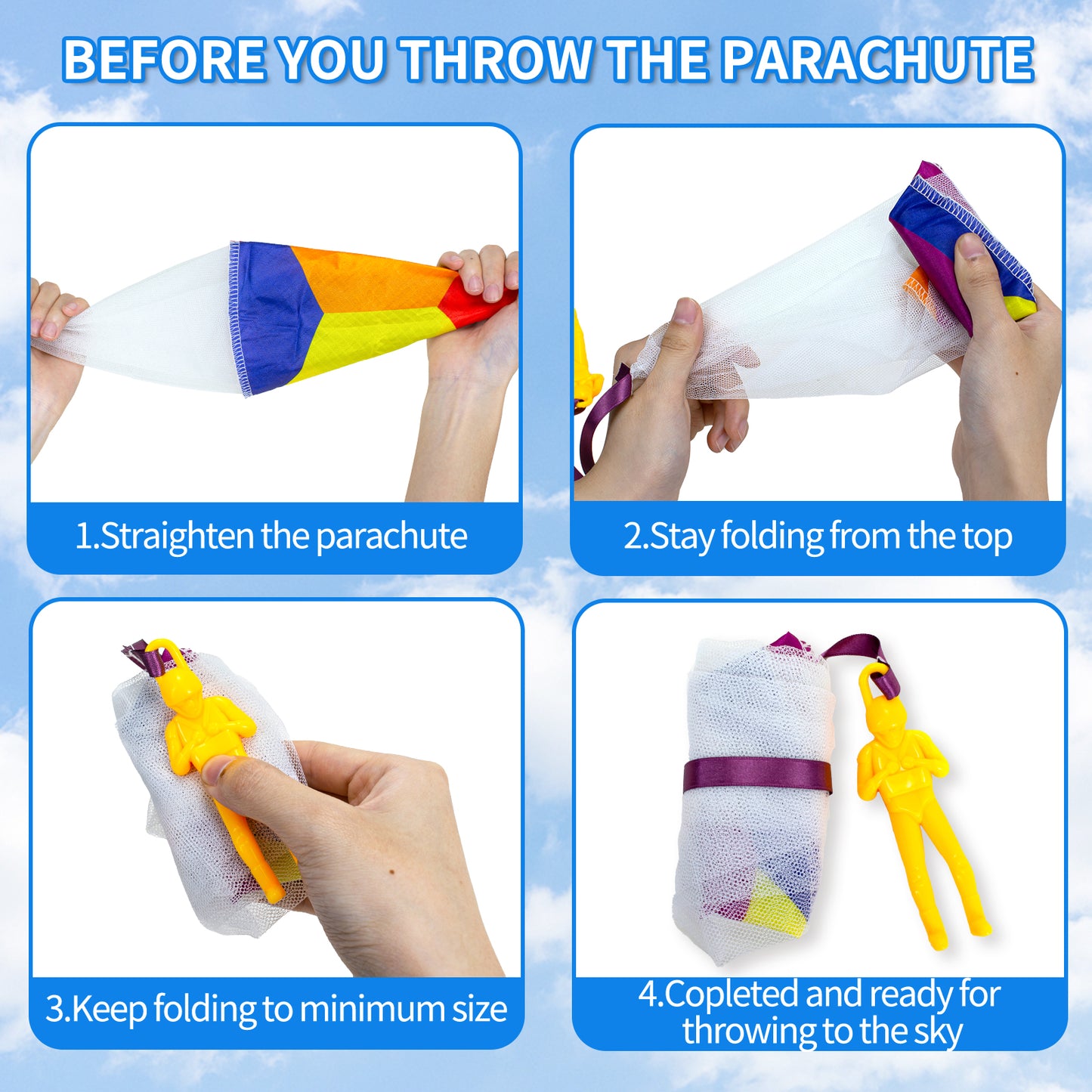 BEFORE YOU THROW THE PARACHUTE

1.Straighten the parachute

2.Stay folding from the top

3.Keep folding to minimum size

4.Copleted and ready for throwing to the sky